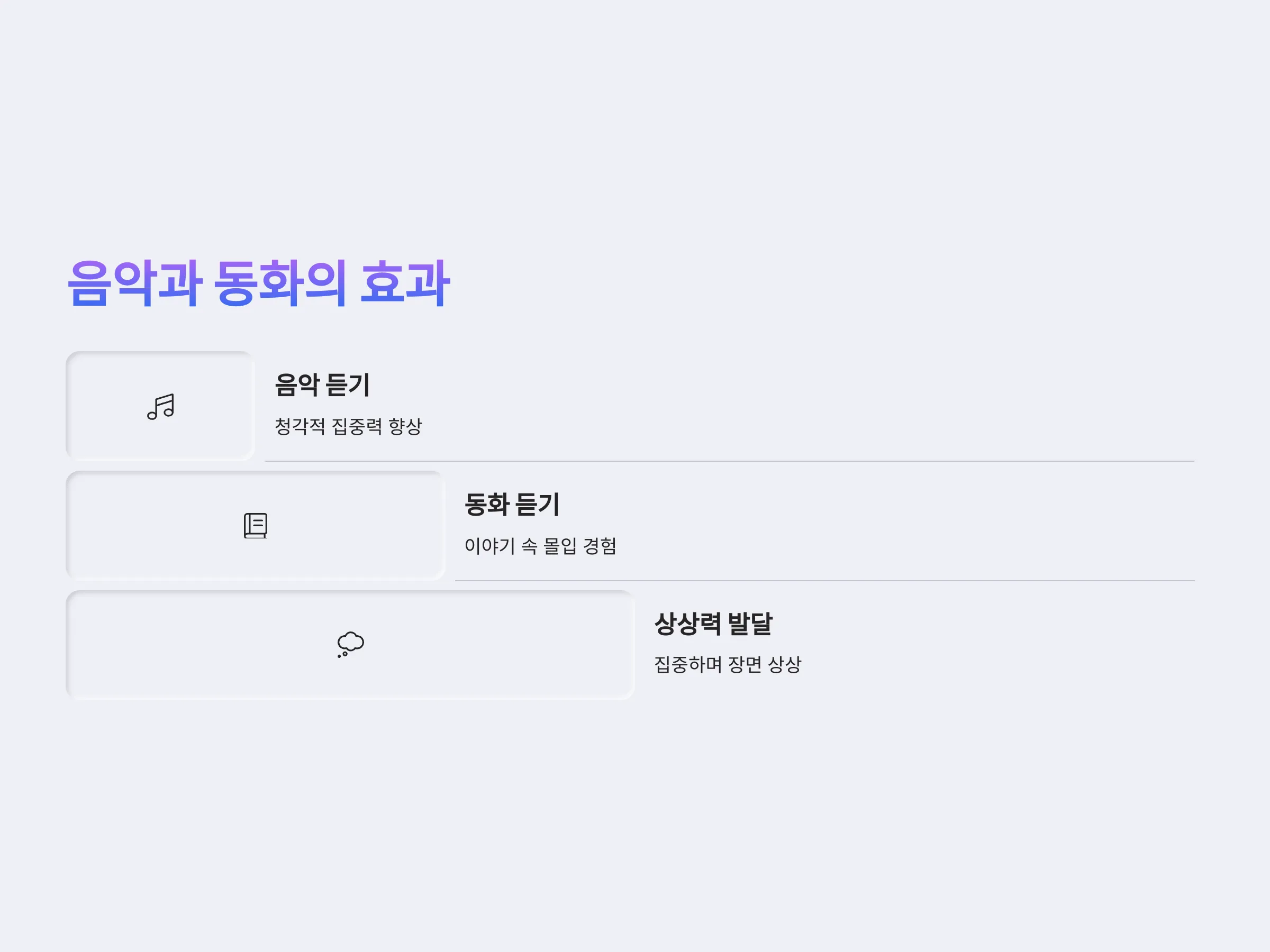 음악과 동화의 효과

음악 듣기

청각적 집중력 향상

동화 듣기

이야기 속 몰입 경험

상상력 발달

집중하며 장면 상상