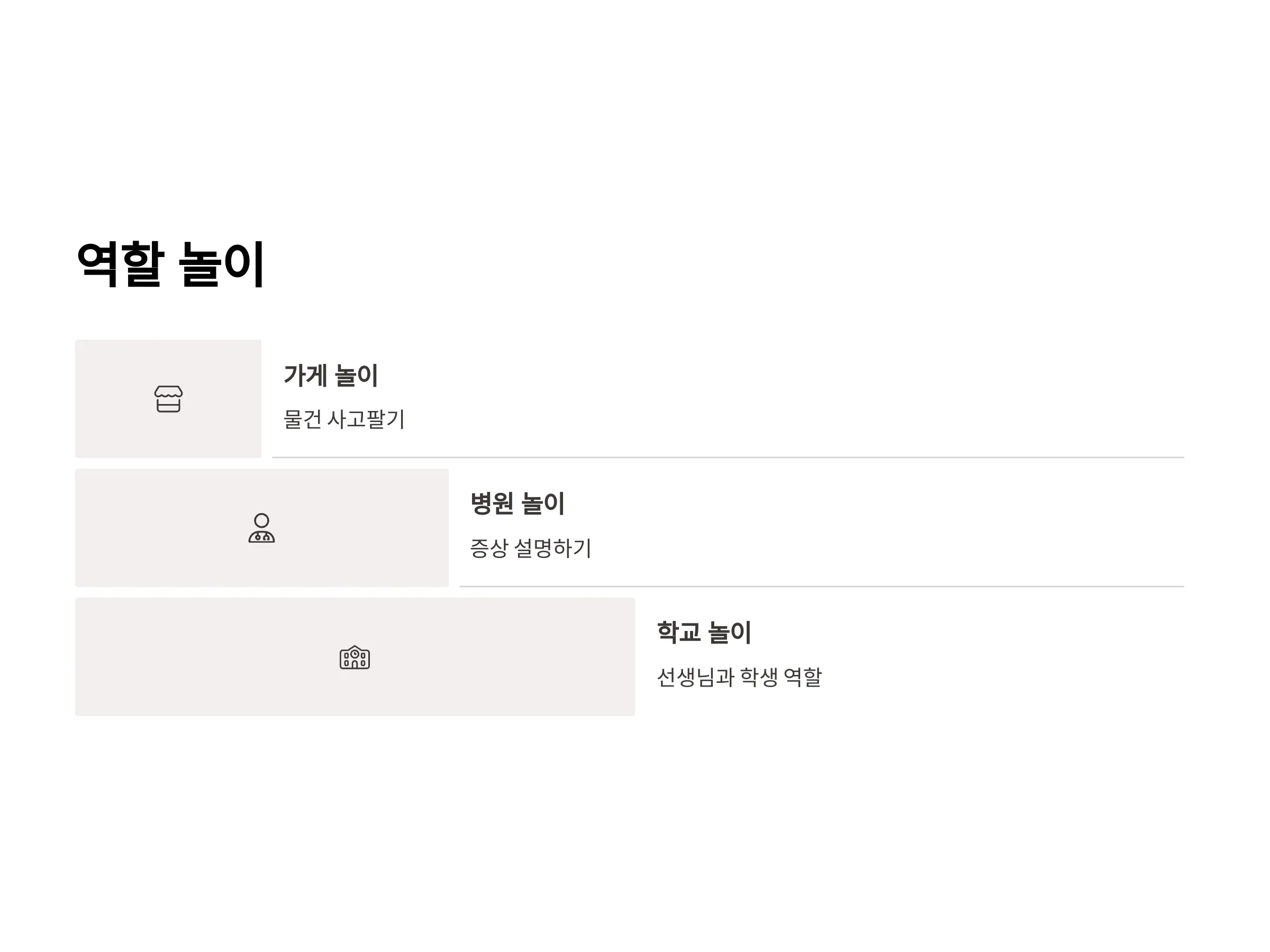 역할 놀이

가게 놀이

물건 사고팔기

병원 놀이

증상 설명하기

학교 놀이

선생님과 학생 역할